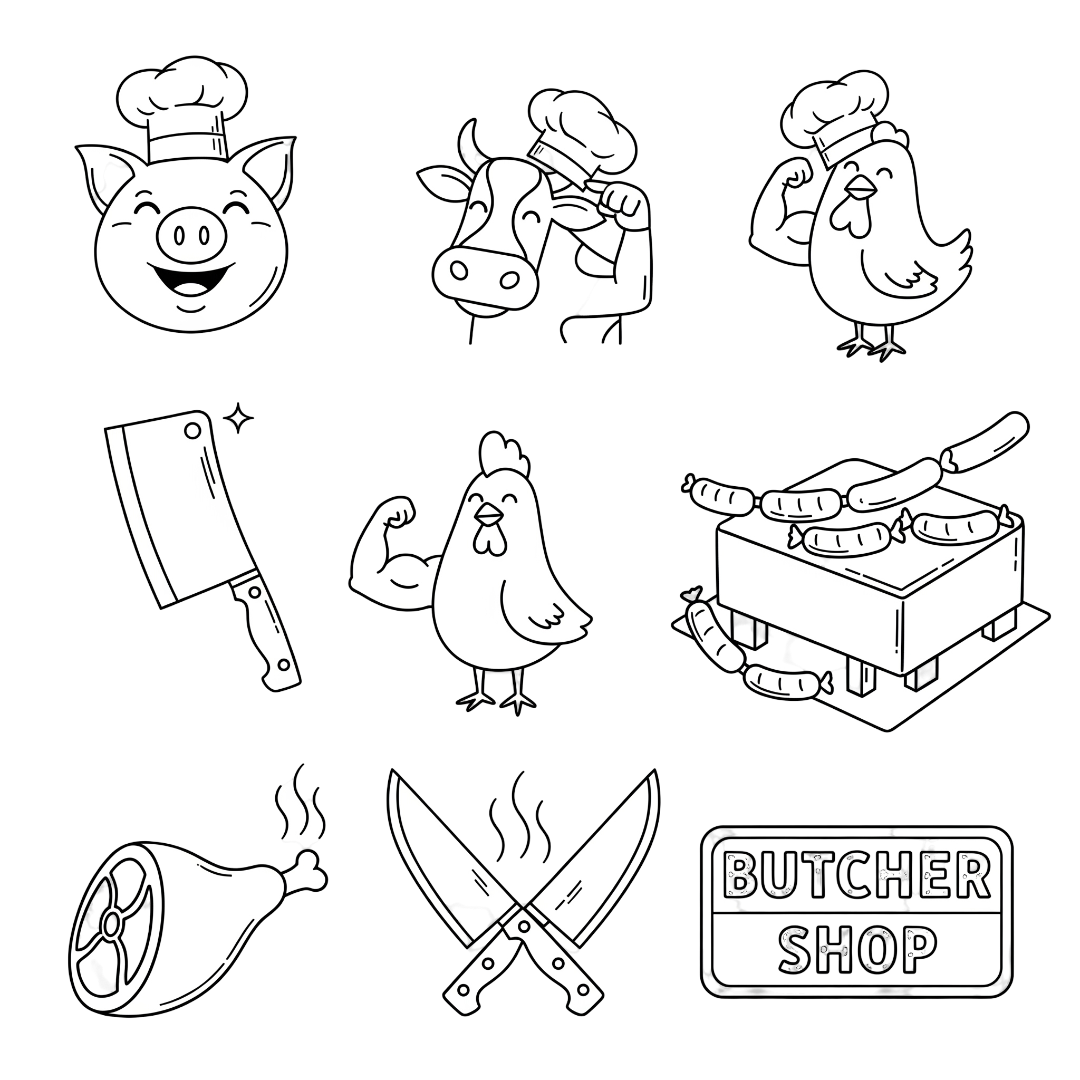 BUTCHER
SHOP